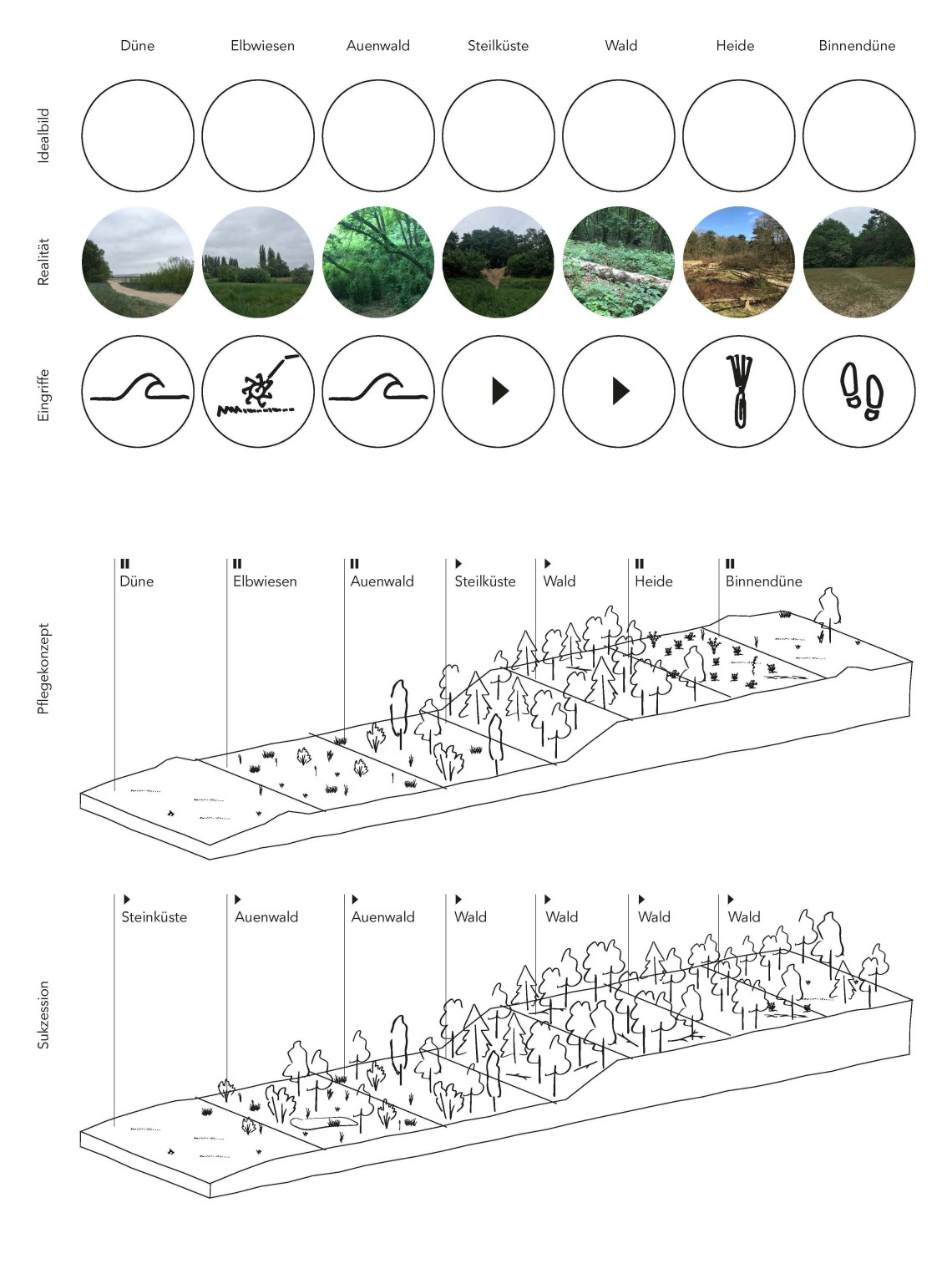 Düne Elbwiesen Auenwald Steilküste Wald Heide Binnendüne

Idealbild

Realität

Eingriffe

Pflegekonzept

Düne

Elbwiesen

Auenwald

Steilküste

Wald

Heide

Binnendüne

Sukzession

Steinküste

Auenwald

Auenwald

Wald

Wald

Wald

Wald